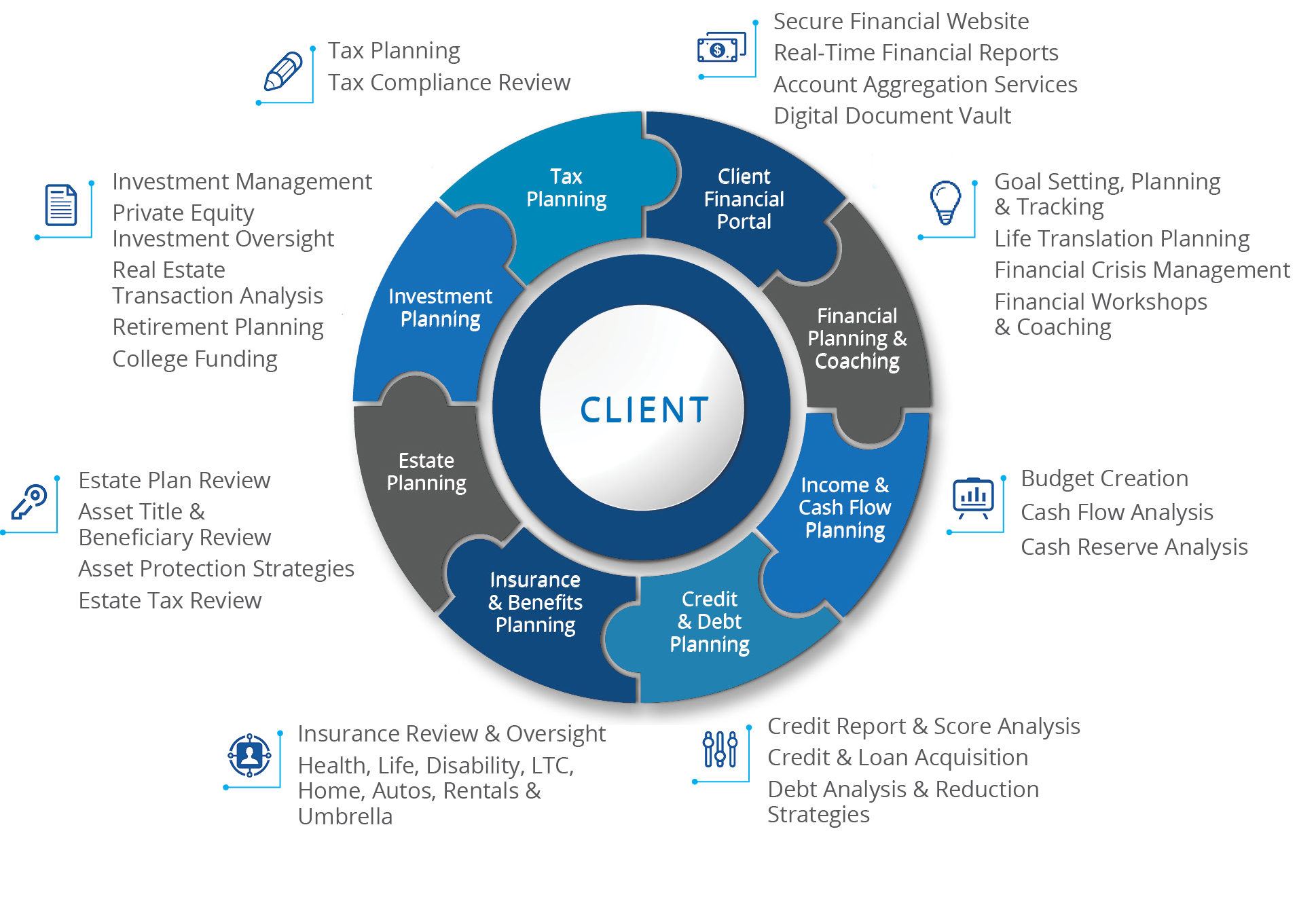 Tax Planning
Tax Compliance Review

Secure Financial Website
Real-Time Financial Reports
Account Aggregation Services
Digital Document Vault

Investment Management
Private Equity
Investment Oversight
Real Estate Transaction Analysis
Retirement Planning
College Funding

Goal Setting, Planning & Tracking
Life Translation Planning
Financial Crisis Management
Financial Workshops & Coaching

Tax Planning

Client Financial Portal

Investment Planning

Financial Planning & Coaching

CLIENT

Estate Planning

Income & Cash Flow Planning

Insurance & Benefits Planning

Credit & Debt Planning

Estate Plan Review
Asset Title & Beneficiary Review
Asset Protection Strategies
Estate Tax Review

Budget Creation
Cash Flow Analysis
Cash Reserve Analysis

Insurance Review & Oversight
Health, Life, Disability, LTC, Home, Autos, Rentals & Umbrella

Credit Report & Score Analysis
Credit & Loan Acquisition
Debt Analysis & Reduction Strategies